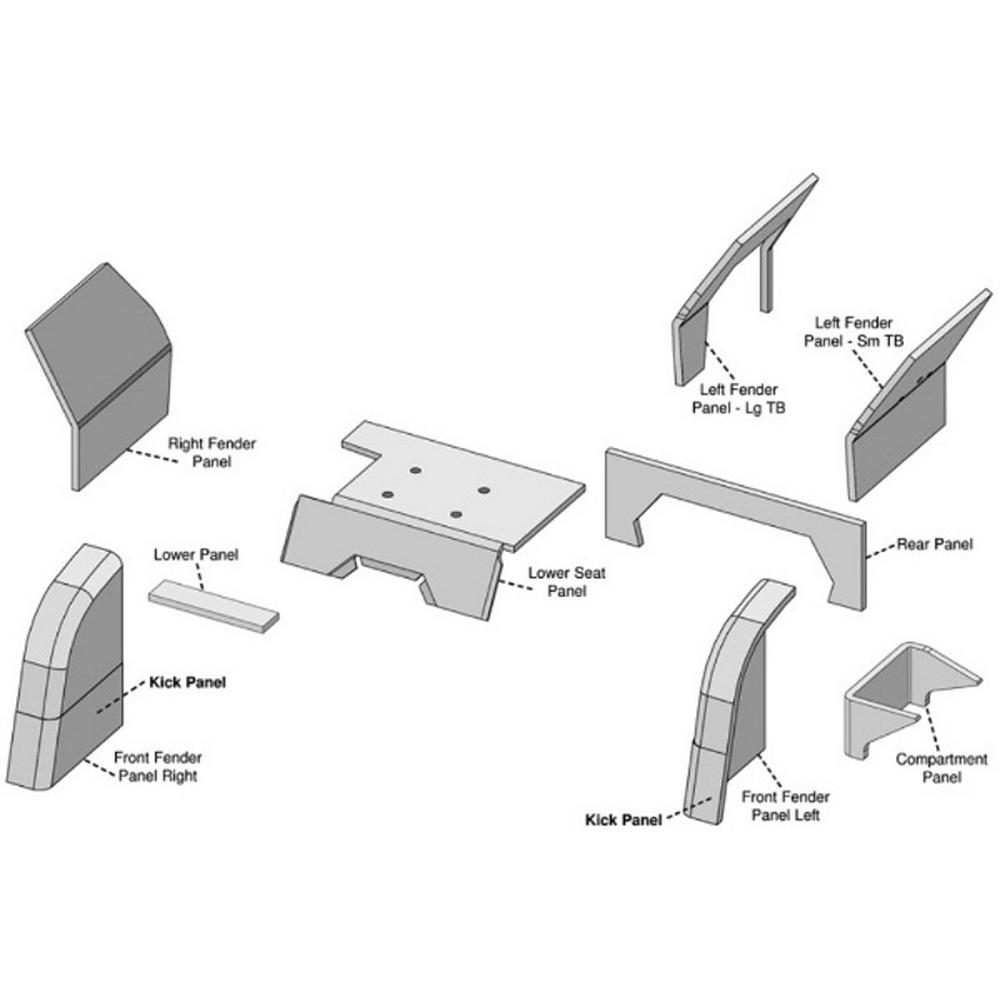 Left Fender Panel - Sm TB

Left Fender Panel - Lg TB

Right Fender Panel

Rear Panel

Lower Panel

Lower Seat Panel

Kick Panel

Front Fender Panel Right

Compartment Panel

Front Fender Panel Left

Kick Panel