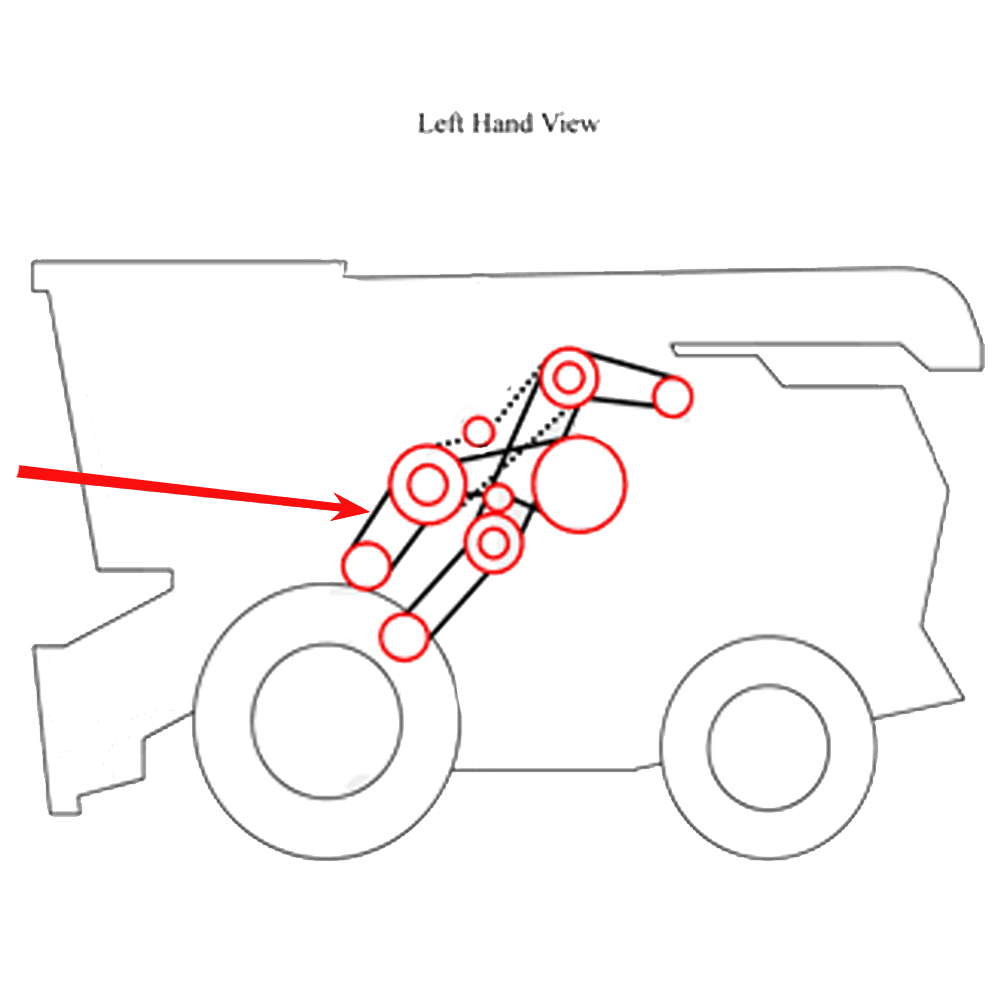 Left Hand View